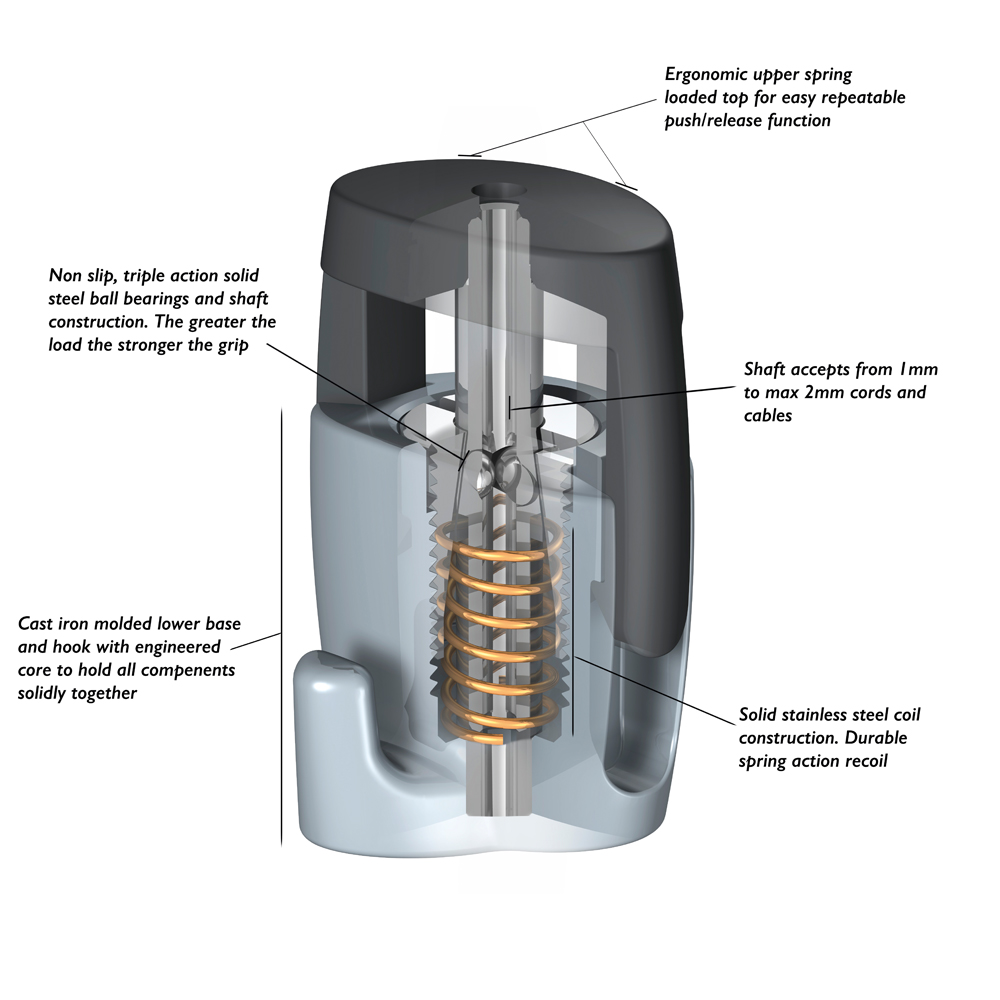 Ergonomic upper spring loaded top for easy repeatable push/release function

Non slip, triple action solid steel ball bearings and shaft construction. The greater the load the stronger the grip

Shaft accepts from 1mm to max 2mm cords and cables

Cast iron molded lower base and hook with engineered core to hold all compenents solidly together

Solid stainless steel coil construction. Durable spring action recoil